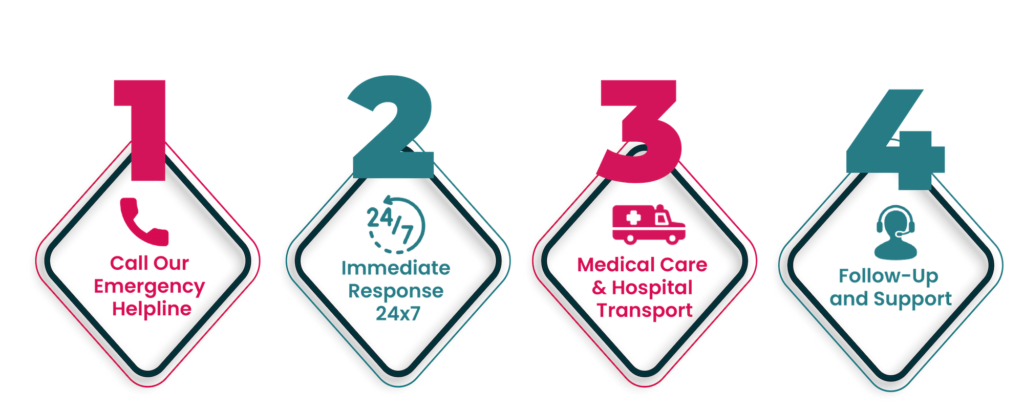 1

Call Our Emergency Helpline

2

24/7

Immediate Response 24x7

3

Medical Care & Hospital Transport

4

Follow-Up and Support