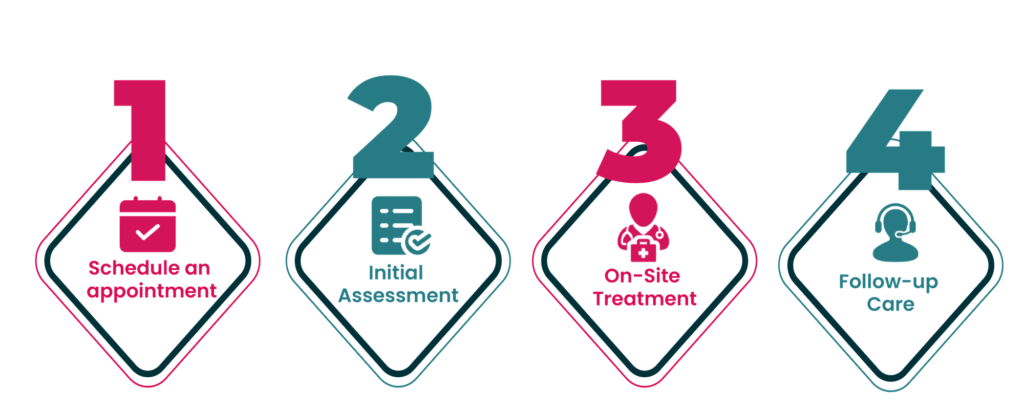 1
Schedule an appointment

2
Initial Assessment

3
On-Site Treatment

4
Follow-up Care