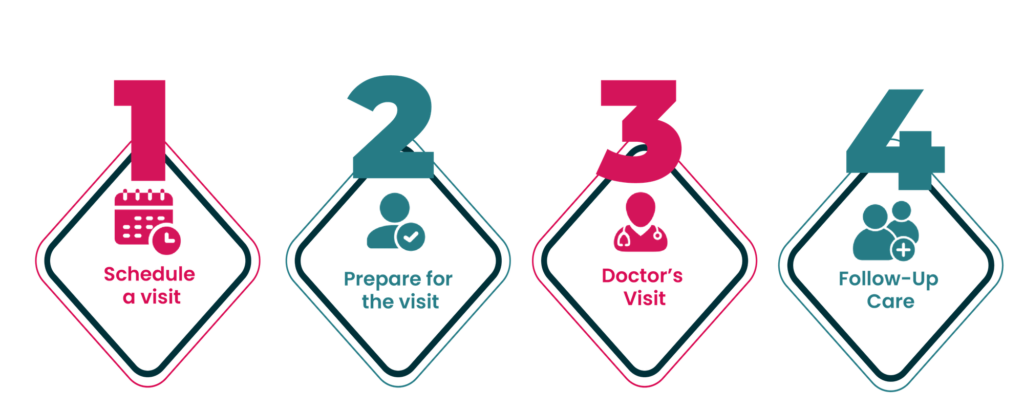 1
Schedule a visit

2
Prepare for the visit

3
Doctor's Visit

4
Follow-Up Care